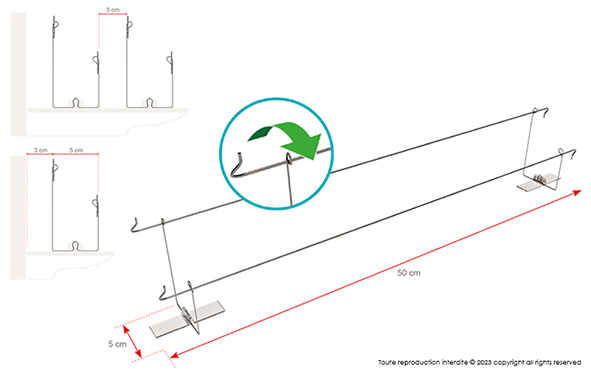 3 cm

3 cm

5 cm

50 cm

5 cm

Toute reproduction interdite © 2023 copyright all rights reserved